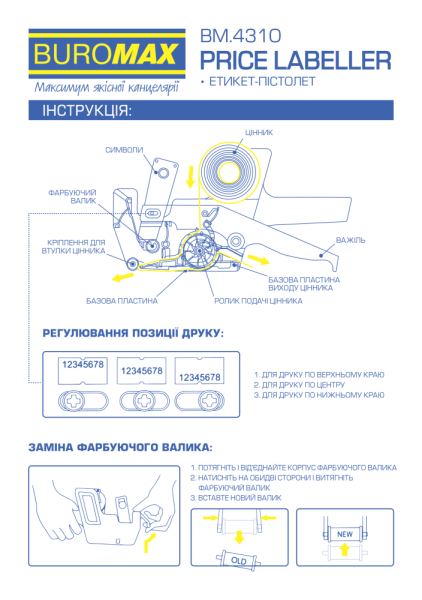 BUROMAX
Максимум якісної канцелярії

BM.4310
PRICE LABELLER
• ЕТИКЕТ-ПІСТОЛЕТ

ІНСТРУКЦІЯ:

ЦІННИК
СИМВОЛИ
ФАРБУЮЧИЙ ВАЛИК
КРІПЛЕННЯ ДЛЯ ВТУЛКИ ЦІННИКА
ВАЖІЛЬ
БАЗОВА ПЛАСТИНА ВИХОДУ ЦІННИКА
БАЗОВА ПЛАСТИНА
РОЛИК ПОДАЧІ ЦІННИКА

РЕГУЛЮВАННЯ ПОЗИЦІЇ ДРУКУ:

12345678
12345678
12345678

1. ДЛЯ ДРУКУ ПО ВЕРХНЬОМУ КРАЮ
2. ДЛЯ ДРУКУ ПО ЦЕНТРУ
3. ДЛЯ ДРУКУ ПО НИЖНЬОМУ КРАЮ

ЗАМІНА ФАРБУЮЧОГО ВАЛИКА:

1. ПОТЯГНІТЬ І ВІД'ЄДНАЙТЕ КОРПУС ФАРБУЮЧОГО ВАЛИКА
2. НАТИСНІТЬ НА ОБИДВІ СТОРОНИ І ВИТЯГНІТЬ ФАРБУЮЧИЙ ВАЛИК
3. ВСТАВТЕ НОВИЙ ВАЛИК

OLD
NEW